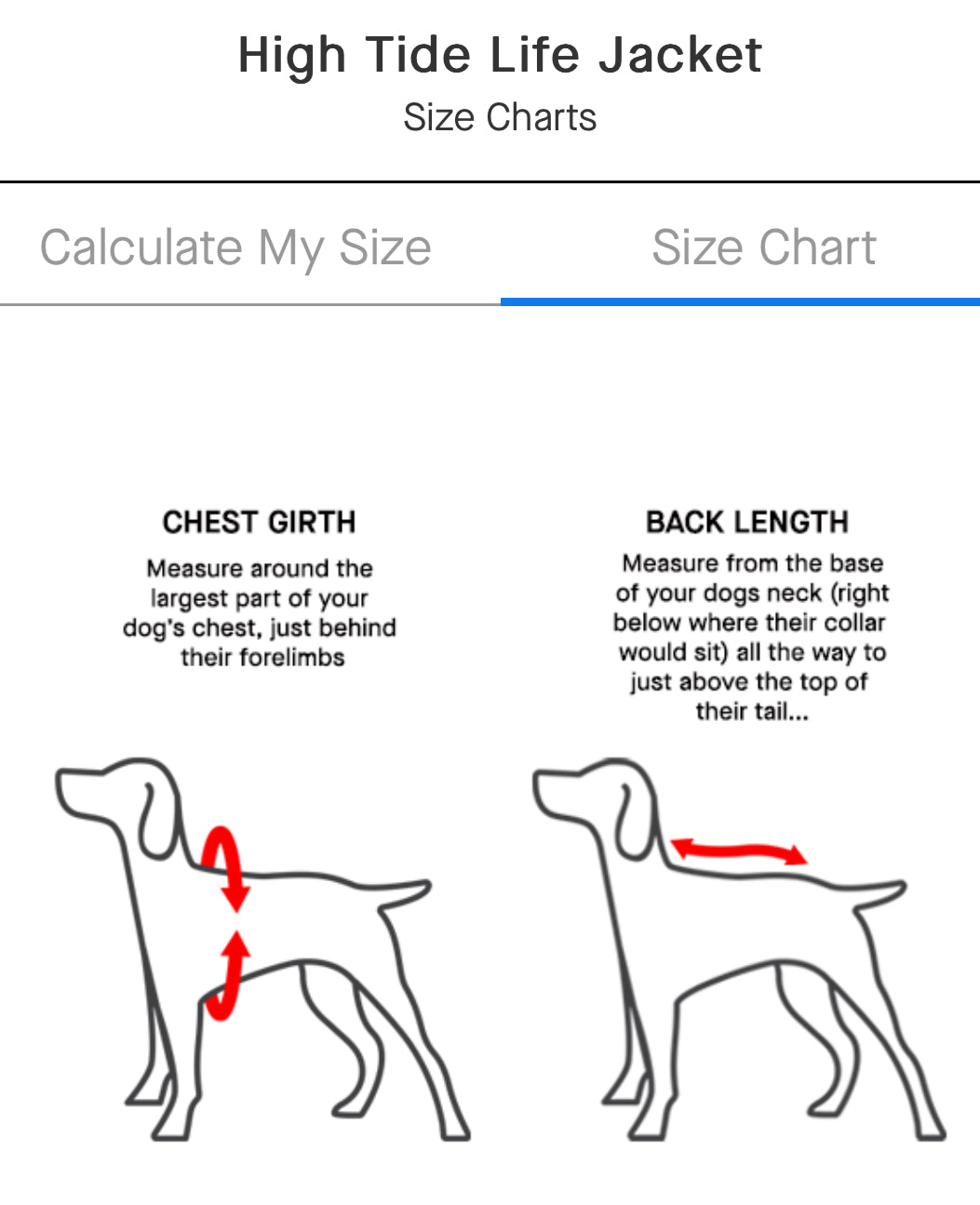 High Tide Life Jacket
Size Charts

Calculate My Size

Size Chart

CHEST GIRTH

Measure around the largest part of your dog's chest, just behind their forelimbs

BACK LENGTH

Measure from the base of your dogs neck (right below where their collar would sit) all the way to just above the top of their tail...