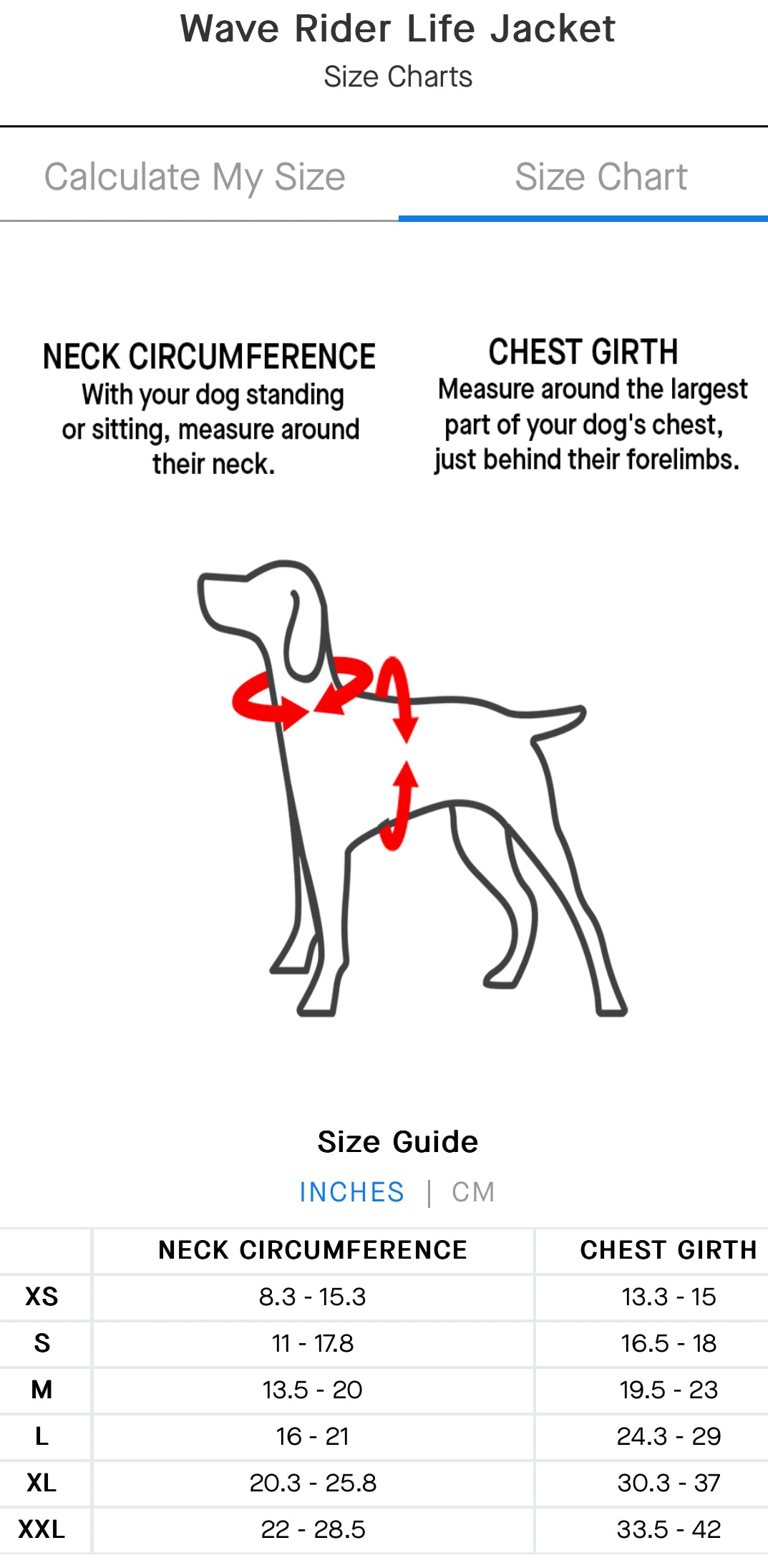 Wave Rider Life Jacket
Size Charts

Calculate My Size
Size Chart

NECK CIRCUMFERENCE
With your dog standing or sitting, measure around their neck.

CHEST GIRTH
Measure around the largest part of your dog's chest, just behind their forelimbs.

Size Guide
INCHES | CM

| | NECK CIRCUMFERENCE | CHEST GIRTH |
|---|---|---|
| XS | 8.3 - 15.3 | 13.3 - 15 |
| S | 11 - 17.8 | 16.5 - 18 |
| M | 13.5 - 20 | 19.5 - 23 |
| L | 16 - 21 | 24.3 - 29 |
| XL | 20.3 - 25.8 | 30.3 - 37 |
| XXL | 22 - 28.5 | 33.5 - 42 |